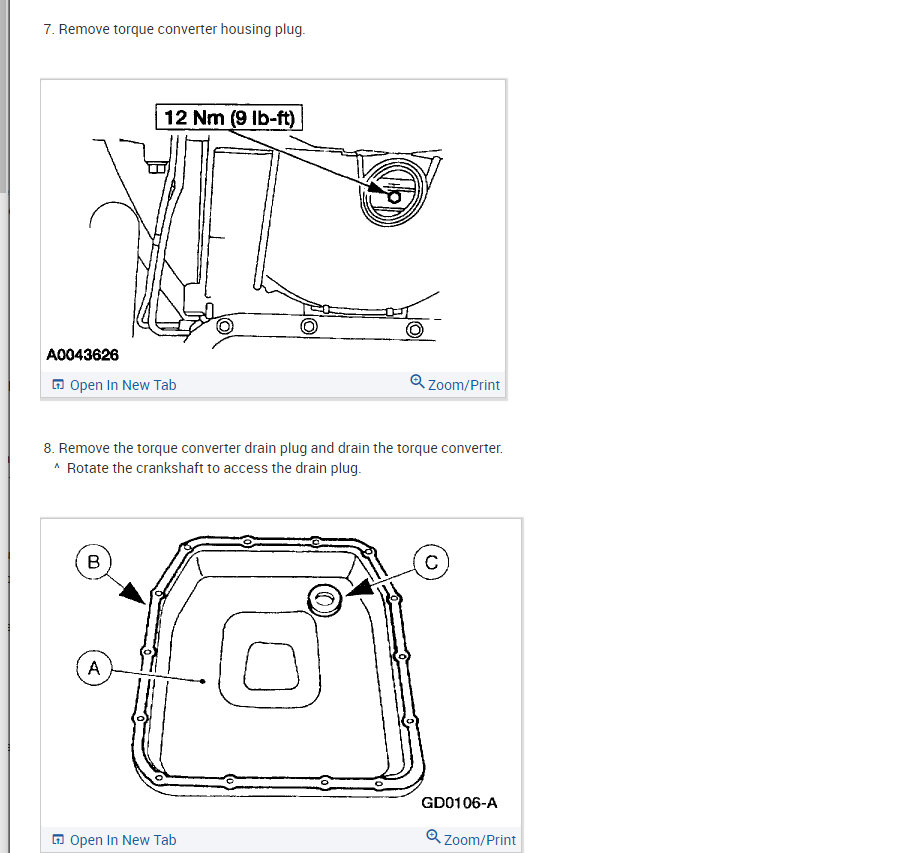 7. Remove torque converter housing plug.

12 Nm (9 lb-ft)

A0043626

Open In New Tab

Zoom/Print

8. Remove the torque converter drain plug and drain the torque converter.

^ Rotate the crankshaft to access the drain plug.

B

C

A

GD0106-A

Open In New Tab

Zoom/Print