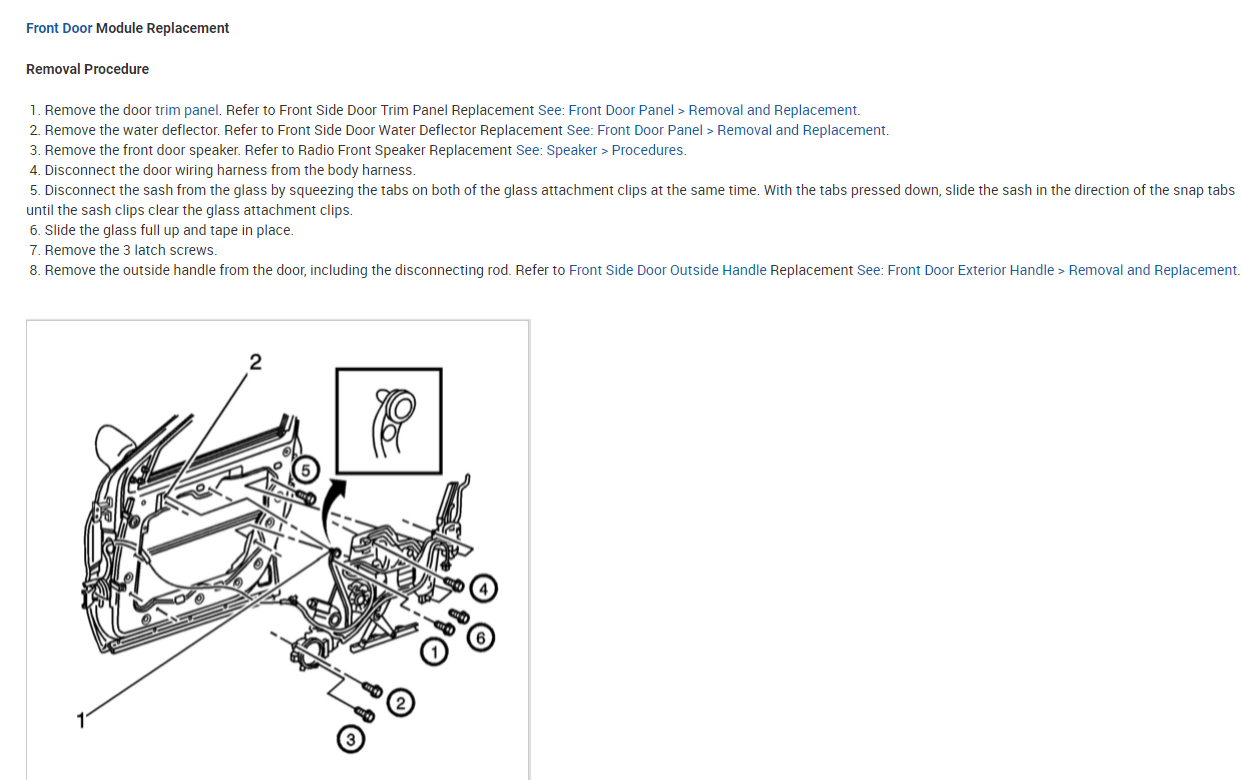 Front Door Module Replacement

Removal Procedure

1. Remove the door trim panel. Refer to Front Side Door Trim Panel Replacement See: Front Door Panel > Removal and Replacement.
2. Remove the water deflector. Refer to Front Side Door Water Deflector Replacement See: Front Door Panel > Removal and Replacement.
3. Remove the front door speaker. Refer to Radio Front Speaker Replacement See: Speaker > Procedures.
4. Disconnect the door wiring harness from the body harness.
5. Disconnect the sash from the glass by squeezing the tabs on both of the glass attachment clips at the same time. With the tabs pressed down, slide the sash in the direction of the snap tabs until the sash clips clear the glass attachment clips.
6. Slide the glass full up and tape in place.
7. Remove the 3 latch screws.
8. Remove the outside handle from the door, including the disconnecting rod. Refer to Front Side Door Outside Handle Replacement See: Front Door Exterior Handle > Removal and Replacement.

2
5
4
6
1
2
3
1