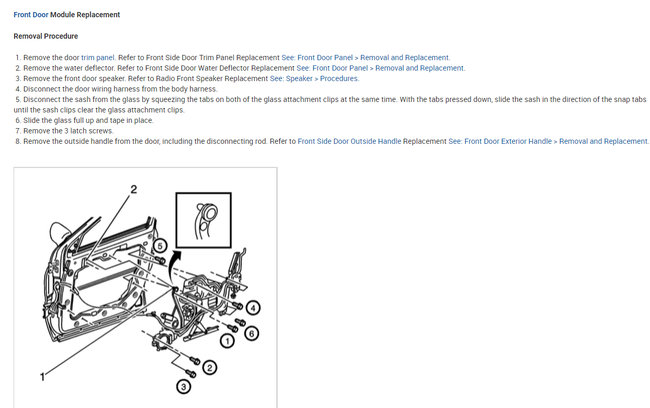 Front Door Module Replacement

Removal Procedure

1. Remove the door trim panel. Refer to Front Side Door Trim Panel Replacement See: Front Door Panel > Removal and Replacement.
2. Remove the water deflector. Refer to Front Side Door Water Deflector Replacement See: Front Door Panel > Removal and Replacement.
3. Remove the front door speaker. Refer to Radio Front Speaker Replacement See: Speaker > Procedures.
4. Disconnect the door wiring harness from the body harness.
5. Disconnect the sash from the glass by squeezing the tabs on both of the glass attachment clips at the same time. With the tabs pressed down, slide the sash in the direction of the snap tabs until the sash clips clear the glass attachment clips.
6. Slide the glass full up and tape in place.
7. Remove the 3 latch screws.
8. Remove the outside handle from the door, including the disconnecting rod. Refer to Front Side Door Outside Handle Replacement See: Front Door Exterior Handle > Removal and Replacement.

2
5
4
6
1
2
3
1