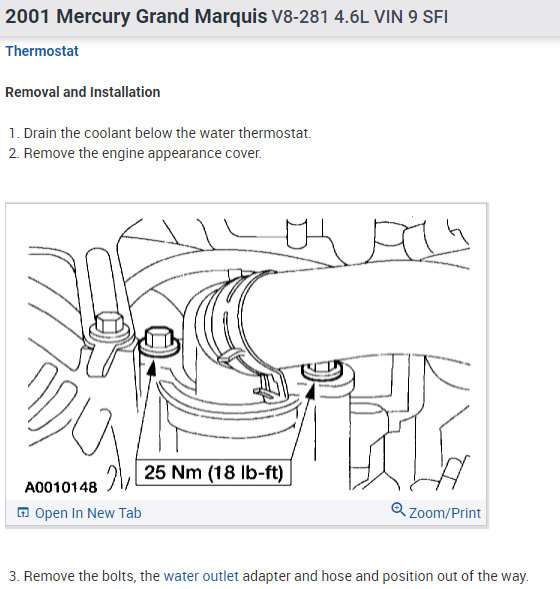 2001 Mercury Grand Marquis V8-281 4.6L VIN 9 SFI

Thermostat

Removal and Installation

1. Drain the coolant below the water thermostat.
2. Remove the engine appearance cover.

25 Nm (18 lb-ft)

A0010148

Open In New Tab

Zoom/Print

3. Remove the bolts, the water outlet adapter and hose and position out of the way.