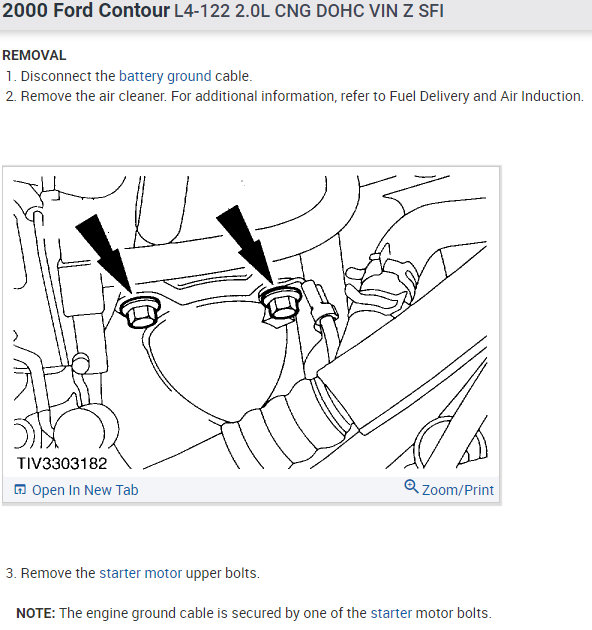 2000 Ford Contour L4-122 2.0L CNG DOHC VIN Z SFI

REMOVAL

1. Disconnect the battery ground cable.
2. Remove the air cleaner. For additional information, refer to Fuel Delivery and Air Induction.

TIV3303182

Open In New Tab

Zoom/Print

3. Remove the starter motor upper bolts.

NOTE: The engine ground cable is secured by one of the starter motor bolts.