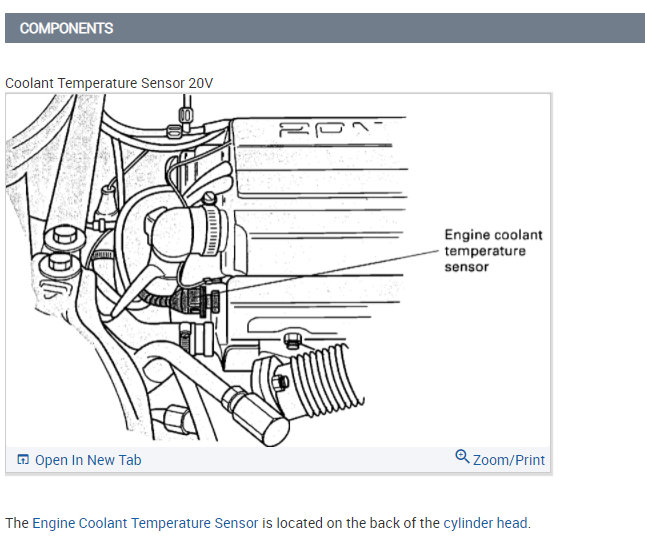 COMPONENTS

Coolant Temperature Sensor 20V

20V

Engine coolant temperature sensor

Open In New Tab

Zoom/Print

The Engine Coolant Temperature Sensor is located on the back of the cylinder head.