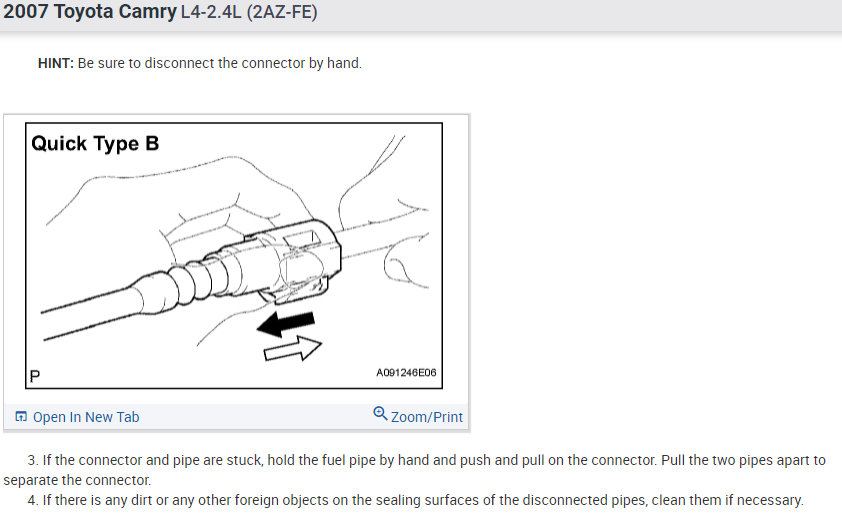 2007 Toyota Camry L4-2.4L (2AZ-FE)

HINT: Be sure to disconnect the connector by hand.

Quick Type B

P

A091246E06

Open In New Tab

Zoom/Print

3. If the connector and pipe are stuck, hold the fuel pipe by hand and push and pull on the connector. Pull the two pipes apart to separate the connector.

4. If there is any dirt or any other foreign objects on the sealing surfaces of the disconnected pipes, clean them if necessary.