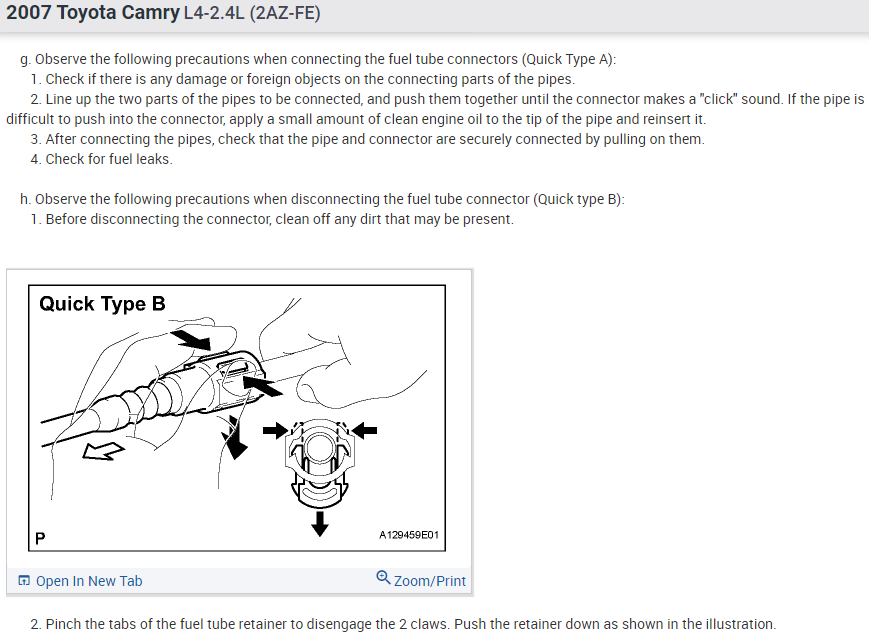 2007 Toyota Camry L4-2.4L (2AZ-FE)

g. Observe the following precautions when connecting the fuel tube connectors (Quick Type A):
1. Check if there is any damage or foreign objects on the connecting parts of the pipes.
2. Line up the two parts of the pipes to be connected, and push them together until the connector makes a "click" sound. If the pipe is difficult to push into the connector, apply a small amount of clean engine oil to the tip of the pipe and reinsert it.
3. After connecting the pipes, check that the pipe and connector are securely connected by pulling on them.
4. Check for fuel leaks.

h. Observe the following precautions when disconnecting the fuel tube connector (Quick type B):
1. Before disconnecting the connector, clean off any dirt that may be present.

Quick Type B

P

A129459E01

Open In New Tab

Zoom/Print

2. Pinch the tabs of the fuel tube retainer to disengage the 2 claws. Push the retainer down as shown in the illustration.