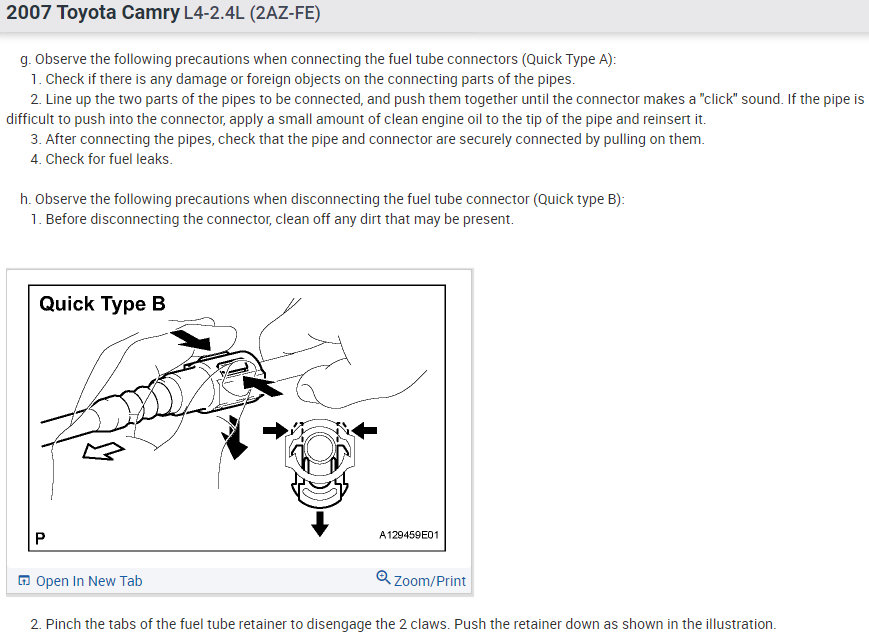 2007 Toyota Camry L4-2.4L (2AZ-FE)

g. Observe the following precautions when connecting the fuel tube connectors (Quick Type A):
1. Check if there is any damage or foreign objects on the connecting parts of the pipes.
2. Line up the two parts of the pipes to be connected, and push them together until the connector makes a "click" sound. If the pipe is difficult to push into the connector, apply a small amount of clean engine oil to the tip of the pipe and reinsert it.
3. After connecting the pipes, check that the pipe and connector are securely connected by pulling on them.
4. Check for fuel leaks.

h. Observe the following precautions when disconnecting the fuel tube connector (Quick type B):
1. Before disconnecting the connector, clean off any dirt that may be present.

Quick Type B

P

A129459E01

Open In New Tab

Zoom/Print

2. Pinch the tabs of the fuel tube retainer to disengage the 2 claws. Push the retainer down as shown in the illustration.