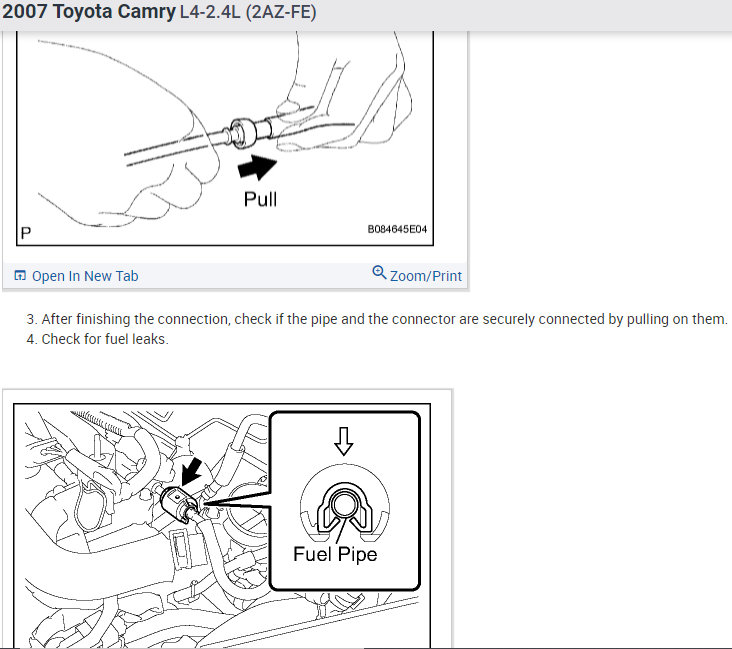 2007 Toyota Camry L4-2.4L (2AZ-FE)

Pull

P

B084645E04

Open In New Tab

Zoom/Print

3. After finishing the connection, check if the pipe and the connector are securely connected by pulling on them.
4. Check for fuel leaks.

Fuel Pipe