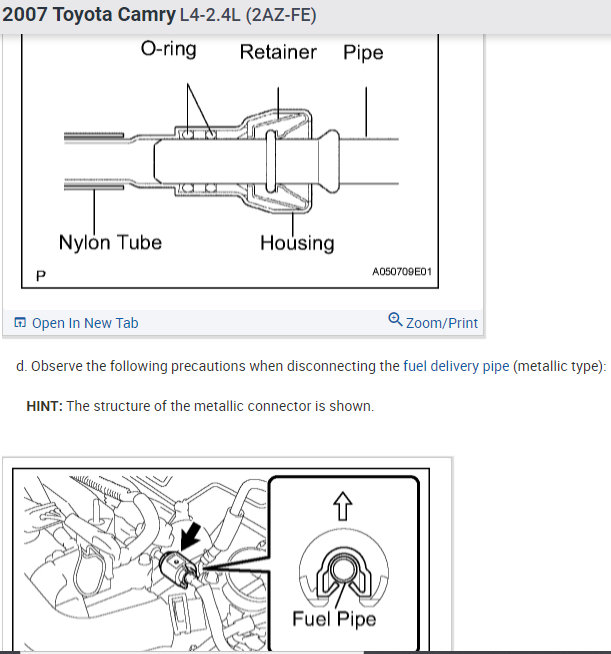 2007 Toyota Camry L4-2.4L (2AZ-FE)

O-ring Retainer Pipe

Nylon Tube Housing

P A050709E01

Open In New Tab Zoom/Print

d. Observe the following precautions when disconnecting the fuel delivery pipe (metallic type):

HINT: The structure of the metallic connector is shown.

Fuel Pipe