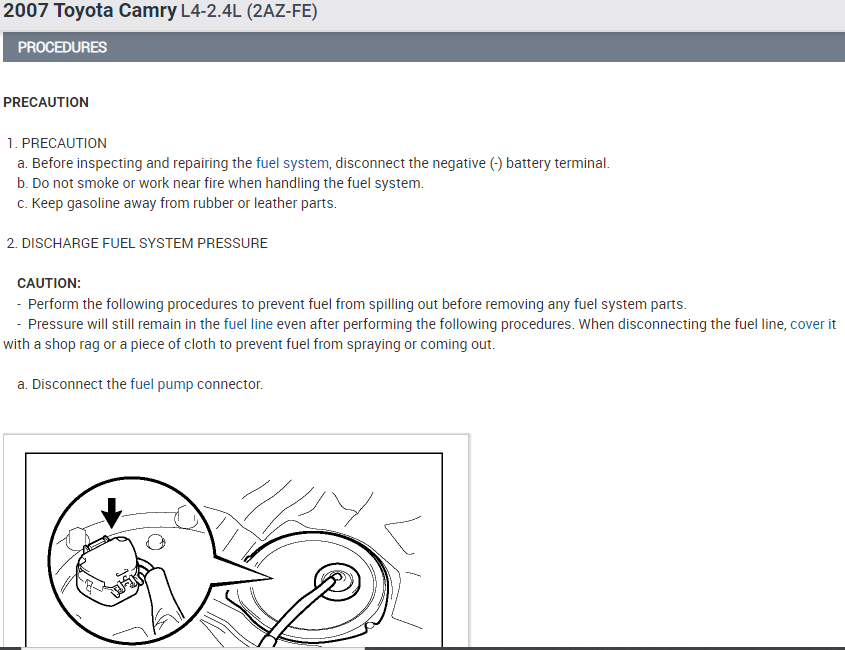 2007 Toyota Camry L4-2.4L (2AZ-FE)

PROCEDURES

PRECAUTION

1. PRECAUTION
a. Before inspecting and repairing the fuel system, disconnect the negative (-) battery terminal.
b. Do not smoke or work near fire when handling the fuel system.
c. Keep gasoline away from rubber or leather parts.

2. DISCHARGE FUEL SYSTEM PRESSURE

CAUTION:
- Perform the following procedures to prevent fuel from spilling out before removing any fuel system parts.
- Pressure will still remain in the fuel line even after performing the following procedures. When disconnecting the fuel line, cover it with a shop rag or a piece of cloth to prevent fuel from spraying or coming out.

a. Disconnect the fuel pump connector.