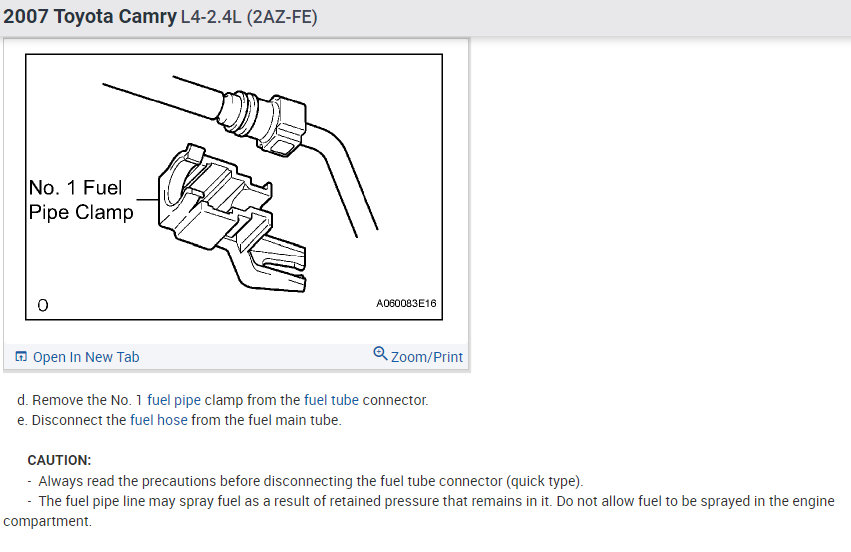 2007 Toyota Camry L4-2.4L (2AZ-FE)

No. 1 Fuel Pipe Clamp

O

A060083E16

Open In New Tab

Zoom/Print

d. Remove the No. 1 fuel pipe clamp from the fuel tube connector.
e. Disconnect the fuel hose from the fuel main tube.

CAUTION:
- Always read the precautions before disconnecting the fuel tube connector (quick type).
- The fuel pipe line may spray fuel as a result of retained pressure that remains in it. Do not allow fuel to be sprayed in the engine compartment.