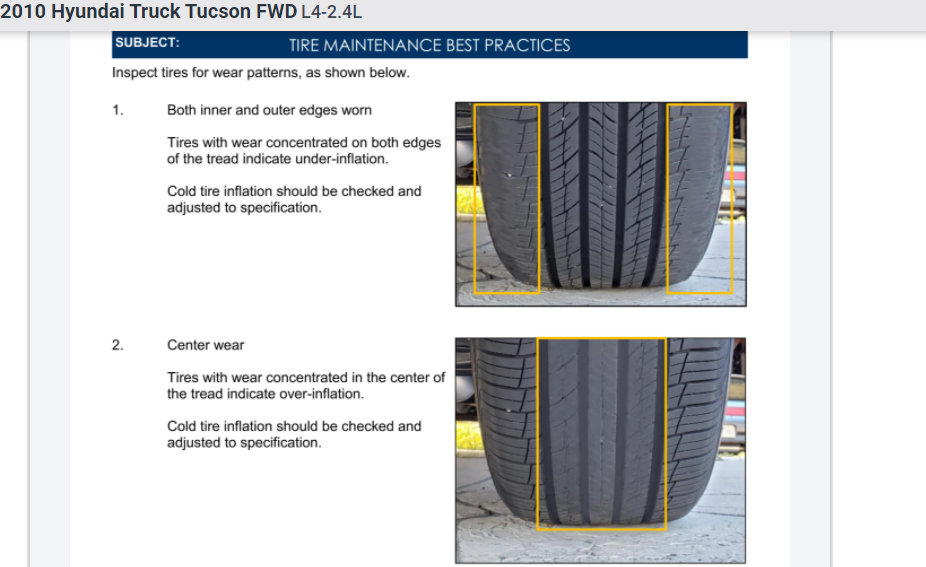 2010 Hyundai Truck Tucson FWD L4-2.4L

SUBJECT: TIRE MAINTENANCE BEST PRACTICES

Inspect tires for wear patterns, as shown below.

1. Both inner and outer edges worn

Tires with wear concentrated on both edges of the tread indicate under-inflation.

Cold tire inflation should be checked and adjusted to specification.

2. Center wear

Tires with wear concentrated in the center of the tread indicate over-inflation.

Cold tire inflation should be checked and adjusted to specification.