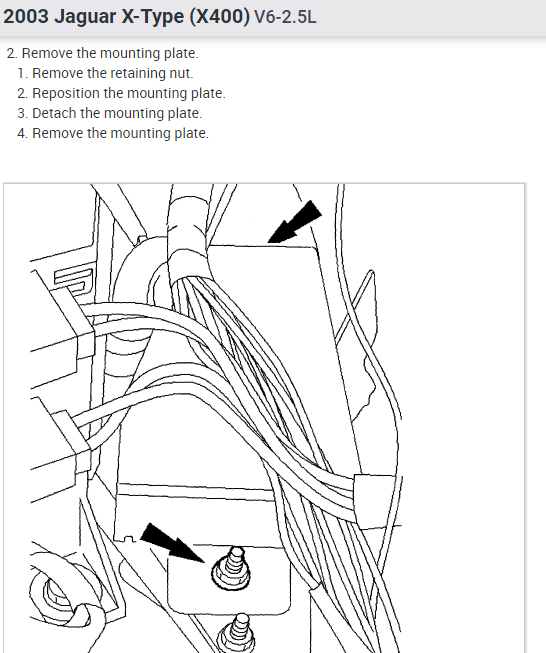 2003 Jaguar X-Type (X400) V6-2.5L

2. Remove the mounting plate.
1. Remove the retaining nut.
2. Reposition the mounting plate.
3. Detach the mounting plate.
4. Remove the mounting plate.