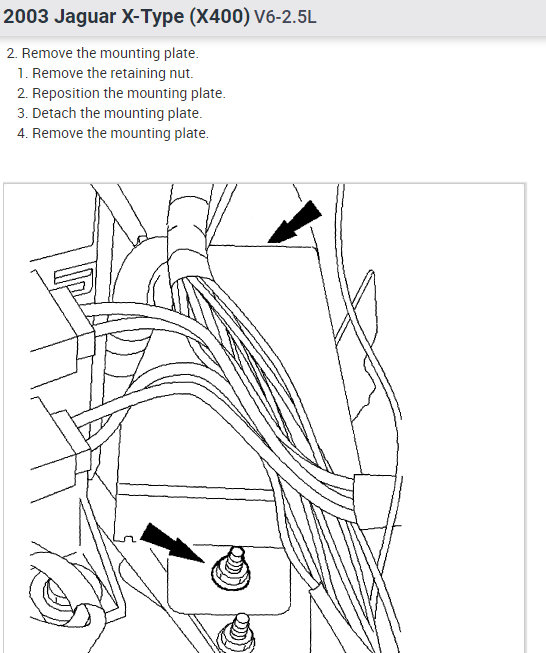 2003 Jaguar X-Type (X400) V6-2.5L

2. Remove the mounting plate.
1. Remove the retaining nut.
2. Reposition the mounting plate.
3. Detach the mounting plate.
4. Remove the mounting plate.