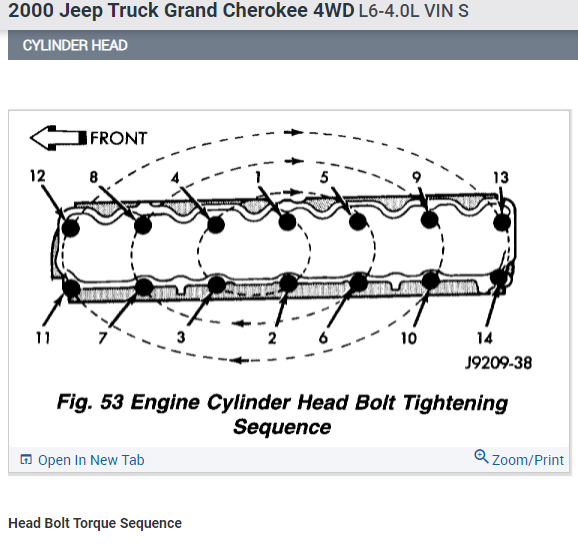 2000 Jeep Truck Grand Cherokee 4WD L6-4.0L VIN S

CYLINDER HEAD

FRONT

12 8 4 1 5 9 13

11 7 3 2 6 10 14

J9209-38

Fig. 53 Engine Cylinder Head Bolt Tightening Sequence

Open In New Tab

Zoom/Print

Head Bolt Torque Sequence