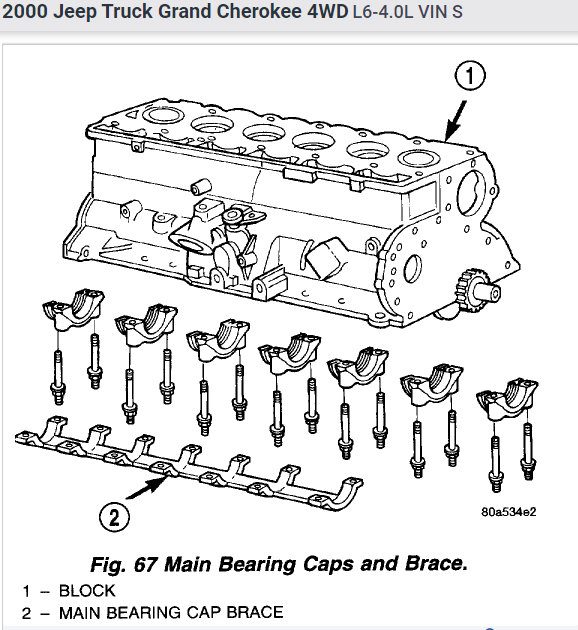 2000 Jeep Truck Grand Cherokee 4WD L6-4.0L VIN S

1

2

80a534e2

Fig. 67 Main Bearing Caps and Brace.

1 – BLOCK
2 – MAIN BEARING CAP BRACE