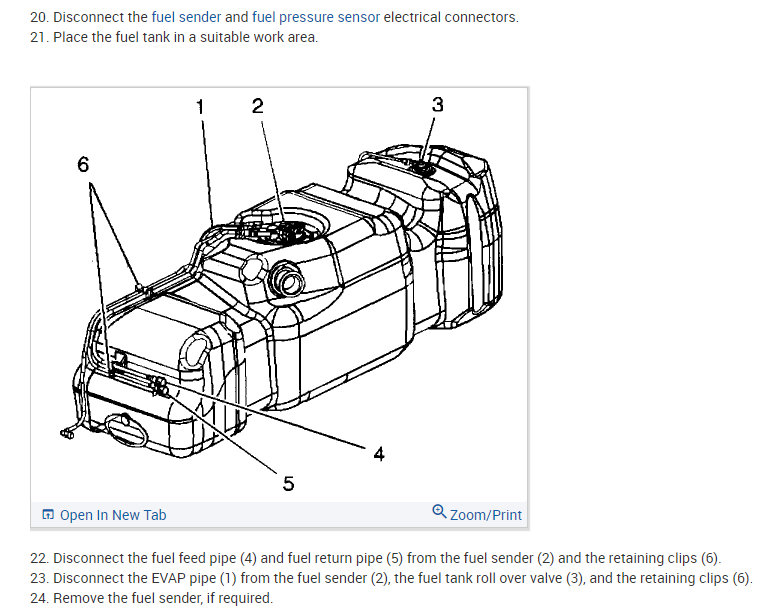 20. Disconnect the fuel sender and fuel pressure sensor electrical connectors.
21. Place the fuel tank in a suitable work area.

1
2
3
6
4
5

Open In New Tab
Zoom/Print

22. Disconnect the fuel feed pipe (4) and fuel return pipe (5) from the fuel sender (2) and the retaining clips (6).
23. Disconnect the EVAP pipe (1) from the fuel sender (2), the fuel tank roll over valve (3), and the retaining clips (6).
24. Remove the fuel sender, if required.