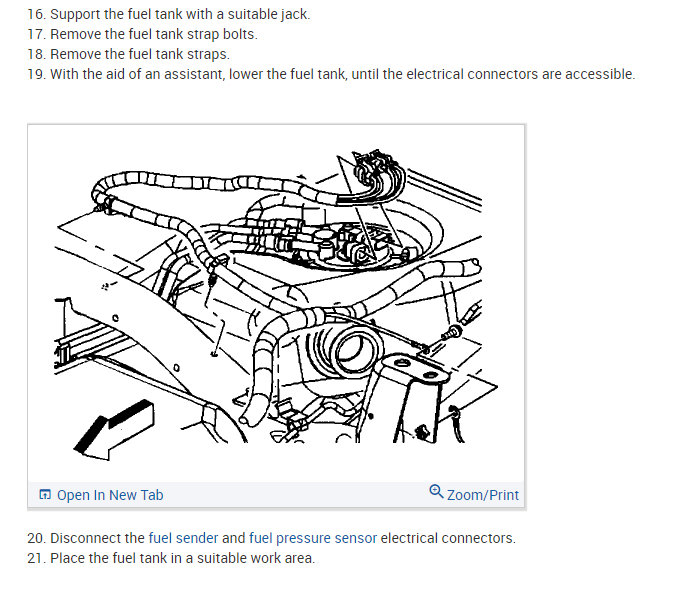 16. Support the fuel tank with a suitable jack.
17. Remove the fuel tank strap bolts.
18. Remove the fuel tank straps.
19. With the aid of an assistant, lower the fuel tank, until the electrical connectors are accessible.

Open In New Tab

Zoom/Print

20. Disconnect the fuel sender and fuel pressure sensor electrical connectors.
21. Place the fuel tank in a suitable work area.