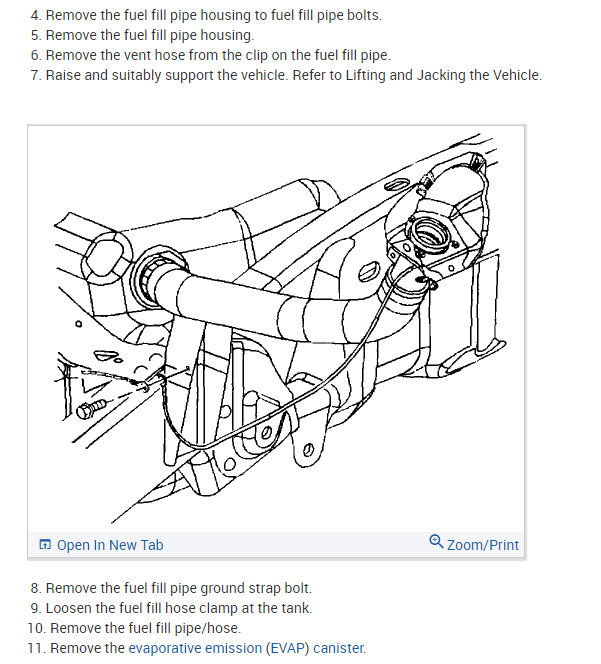 4. Remove the fuel fill pipe housing to fuel fill pipe bolts.
5. Remove the fuel fill pipe housing.
6. Remove the vent hose from the clip on the fuel fill pipe.
7. Raise and suitably support the vehicle. Refer to Lifting and Jacking the Vehicle.

Open In New Tab
Zoom/Print

8. Remove the fuel fill pipe ground strap bolt.
9. Loosen the fuel fill hose clamp at the tank.
10. Remove the fuel fill pipe/hose.
11. Remove the evaporative emission (EVAP) canister.