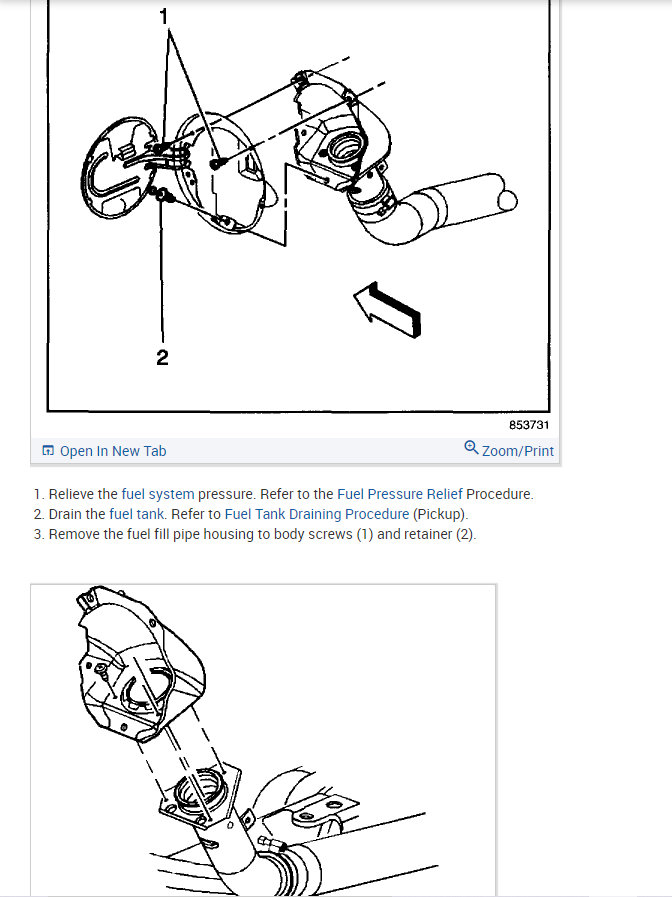 1

2

853731

Open In New Tab

Zoom/Print

1. Relieve the fuel system pressure. Refer to the Fuel Pressure Relief Procedure.
2. Drain the fuel tank. Refer to Fuel Tank Draining Procedure (Pickup).
3. Remove the fuel fill pipe housing to body screws (1) and retainer (2).