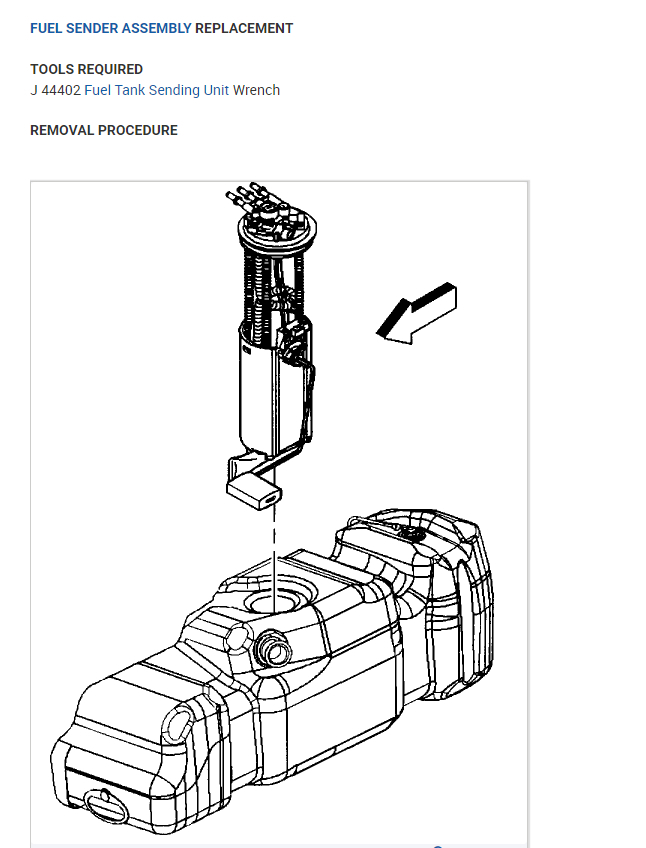 FUEL SENDER ASSEMBLY REPLACEMENT

TOOLS REQUIRED
J 44402 Fuel Tank Sending Unit Wrench

REMOVAL PROCEDURE