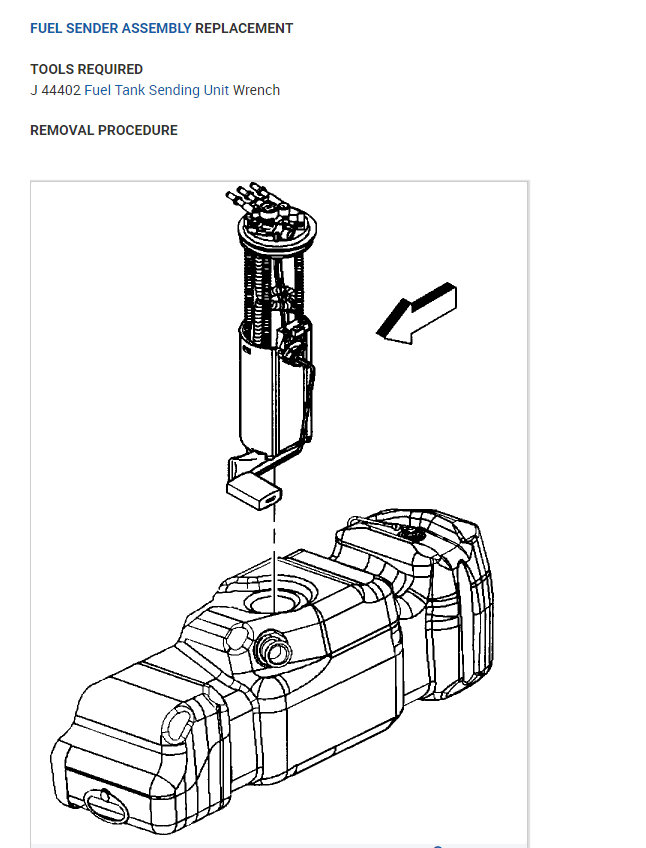 FUEL SENDER ASSEMBLY REPLACEMENT

TOOLS REQUIRED
J 44402 Fuel Tank Sending Unit Wrench

REMOVAL PROCEDURE