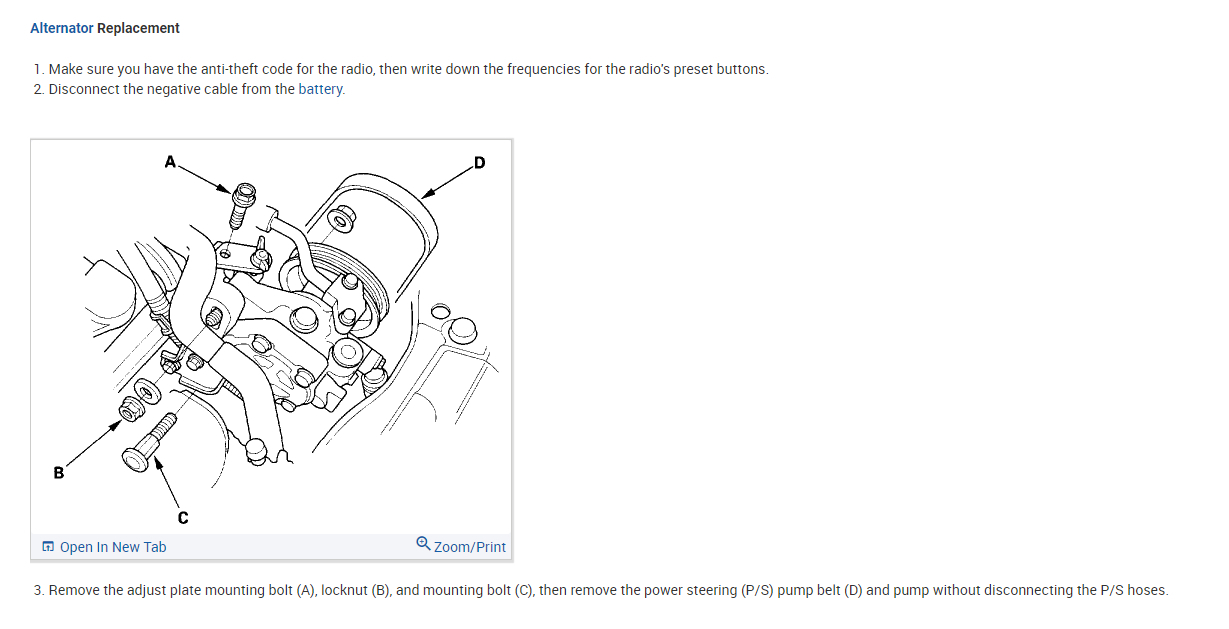 Alternator Replacement

1. Make sure you have the anti-theft code for the radio, then write down the frequencies for the radio's preset buttons.
2. Disconnect the negative cable from the battery.

A

D

B

C

Open In New Tab

Zoom/Print

3. Remove the adjust plate mounting bolt (A), locknut (B), and mounting bolt (C), then remove the power steering (P/S) pump belt (D) and pump without disconnecting the P/S hoses.