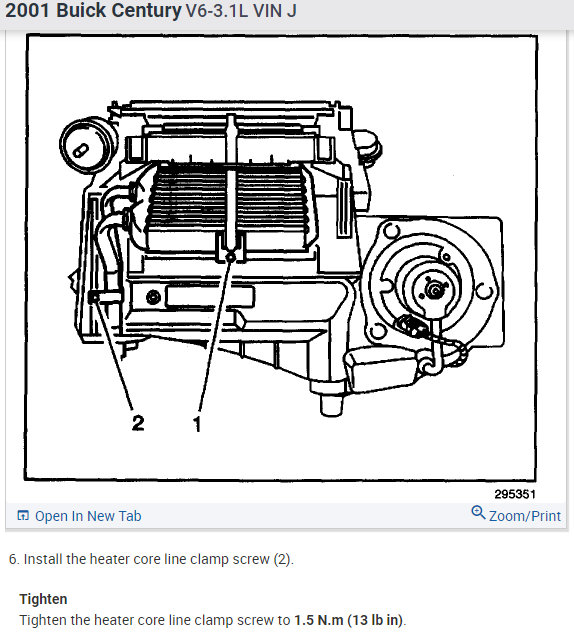 2001 Buick Century V6-3.1L VIN J

2

1

295351

Open In New Tab

Zoom/Print

6. Install the heater core line clamp screw (2).

Tighten

Tighten the heater core line clamp screw to 1.5 N.m (13 lb in).