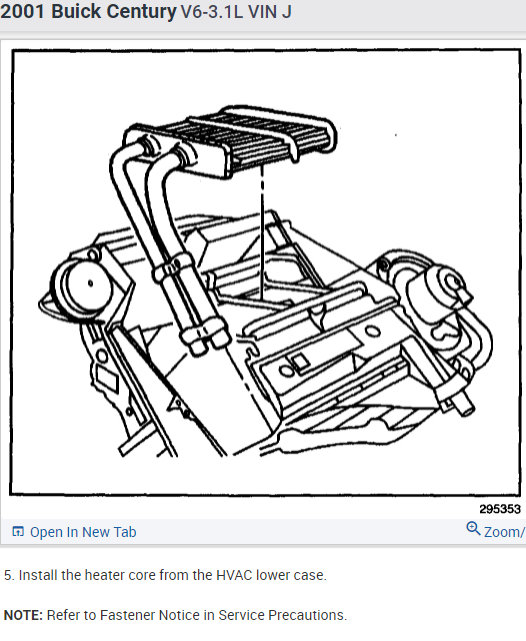 2001 Buick Century V6-3.1L VIN J

295353

Open In New Tab

Zoom/

5. Install the heater core from the HVAC lower case.

NOTE: Refer to Fastener Notice in Service Precautions.