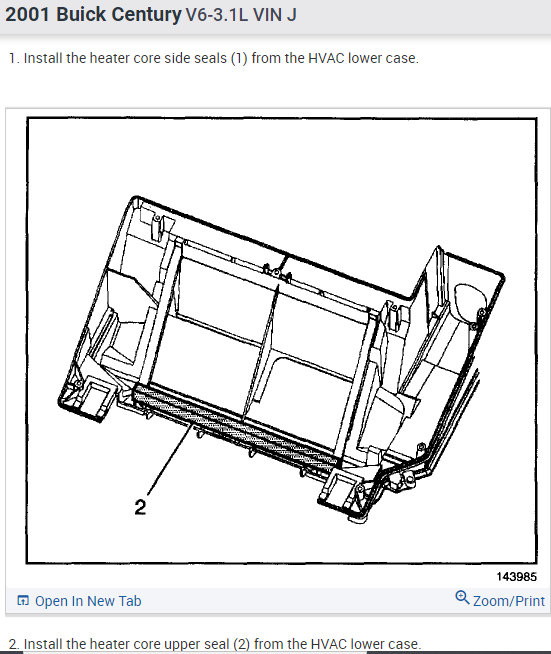 2001 Buick Century V6-3.1L VIN J

1. Install the heater core side seals (1) from the HVAC lower case.

2

143985

Open In New Tab

Zoom/Print

2. Install the heater core upper seal (2) from the HVAC lower case.