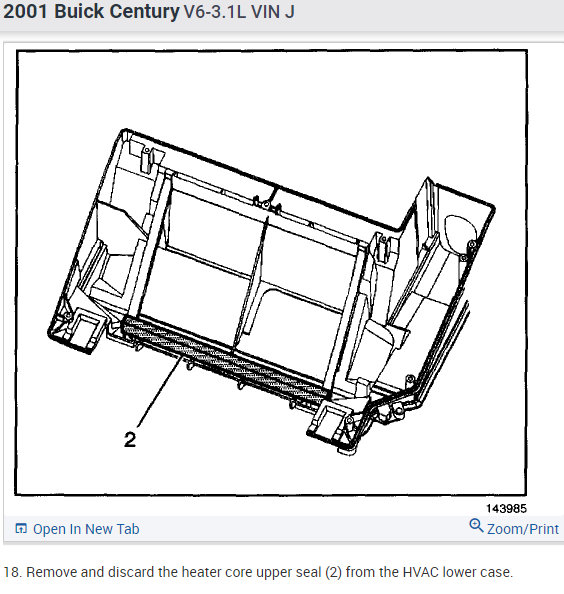 2001 Buick Century V6-3.1L VIN J

2

143985

Open In New Tab

Zoom/Print

18. Remove and discard the heater core upper seal (2) from the HVAC lower case.