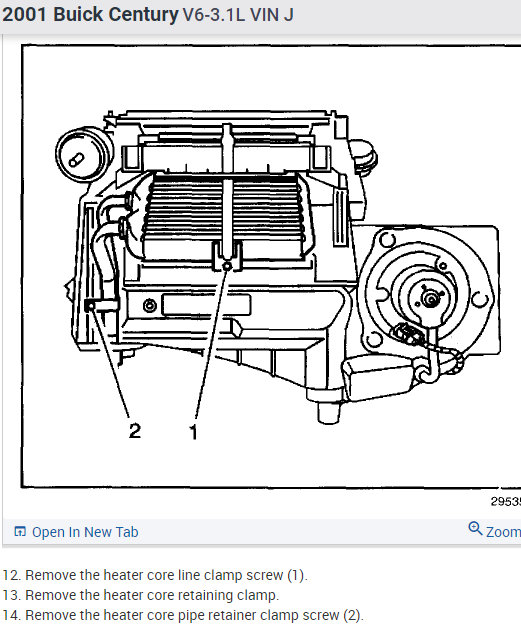 2001 Buick Century V6-3.1L VIN J

2 1

29535

Open In New Tab

Zoom

12. Remove the heater core line clamp screw (1).
13. Remove the heater core retaining clamp.
14. Remove the heater core pipe retainer clamp screw (2).