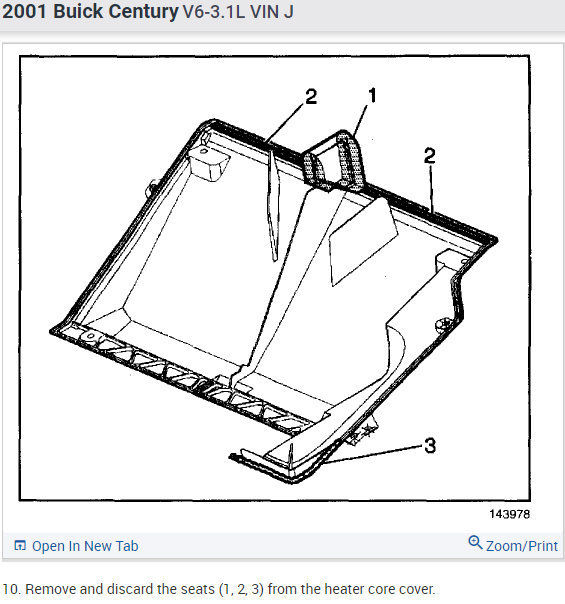 2001 Buick Century V6-3.1L VIN J

2
1
2
3

143978

Open In New Tab
Zoom/Print

10. Remove and discard the seats (1, 2, 3) from the heater core cover.