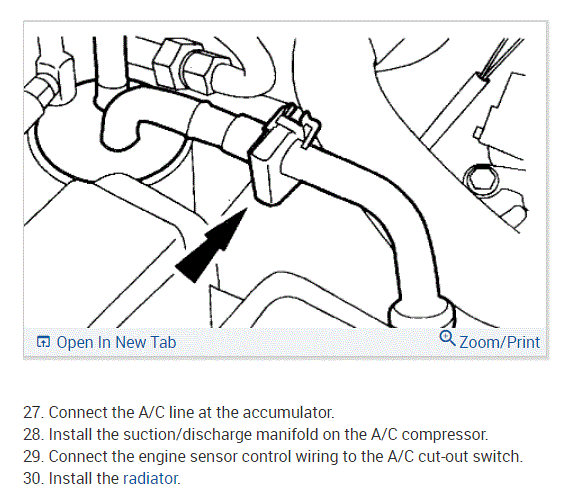 Open In New Tab

Zoom/Print

27. Connect the A/C line at the accumulator.
28. Install the suction/discharge manifold on the A/C compressor.
29. Connect the engine sensor control wiring to the A/C cut-out switch.
30. Install the radiator.