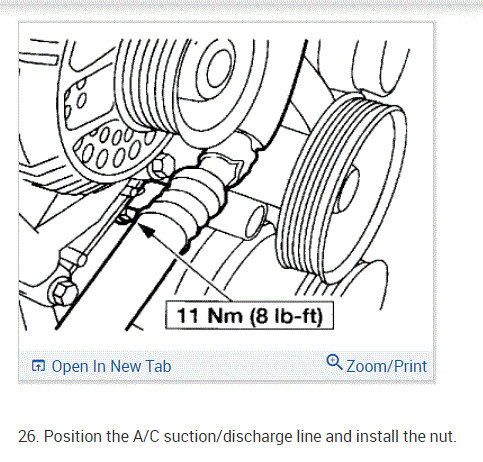 11 Nm (8 lb-ft)

Open In New Tab

Zoom/Print

26. Position the A/C suction/discharge line and install the nut.