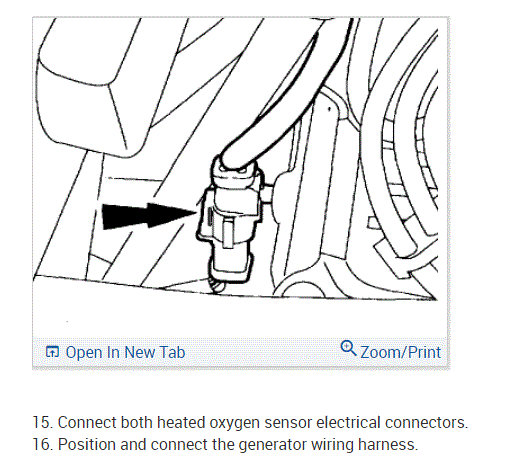 Open In New Tab

Zoom/Print

15. Connect both heated oxygen sensor electrical connectors.
16. Position and connect the generator wiring harness.