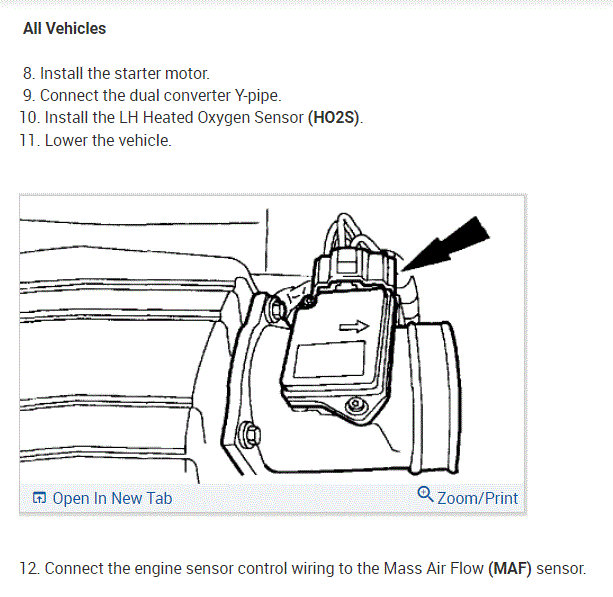 All Vehicles

8. Install the starter motor.
9. Connect the dual converter Y-pipe.
10. Install the LH Heated Oxygen Sensor (HO2S).
11. Lower the vehicle.

Open In New Tab

Zoom/Print

12. Connect the engine sensor control wiring to the Mass Air Flow (MAF) sensor.