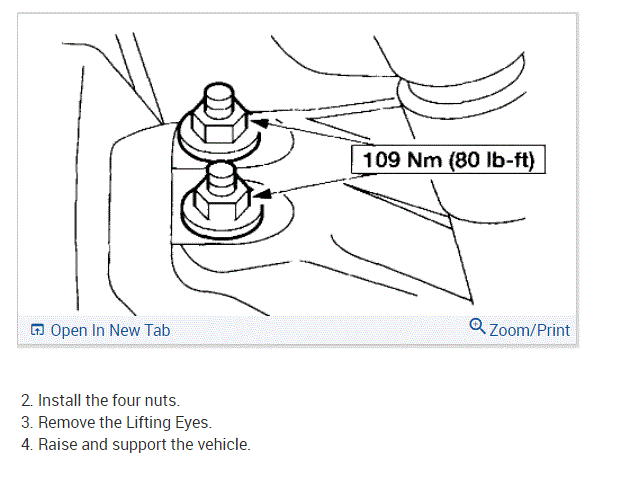 109 Nm (80 lb-ft)

Open In New Tab

Zoom/Print

2. Install the four nuts.
3. Remove the Lifting Eyes.
4. Raise and support the vehicle.