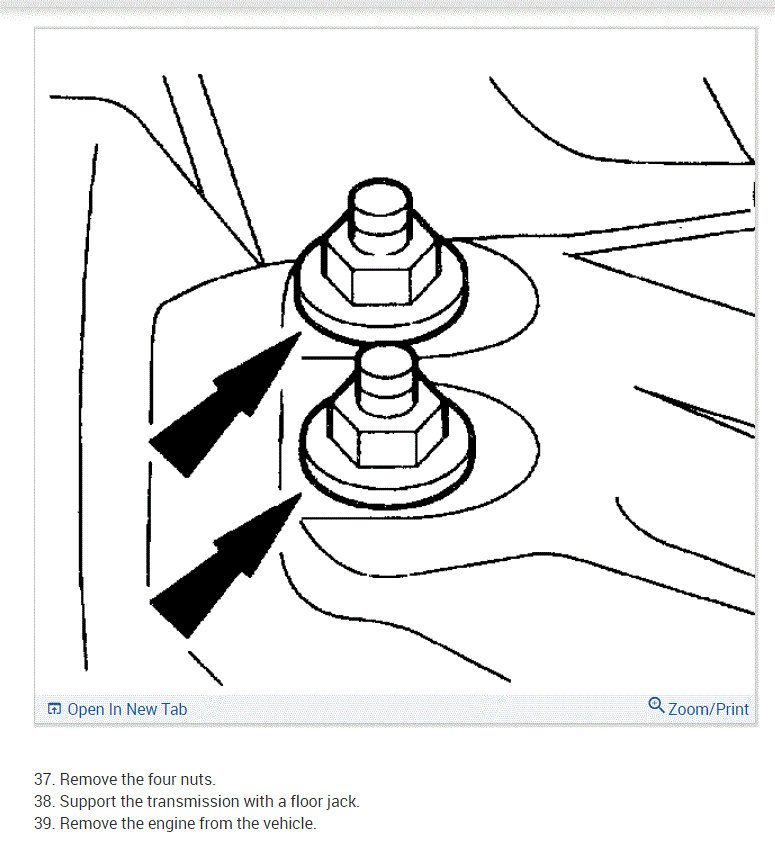 Open In New Tab
Zoom/Print

37. Remove the four nuts.
38. Support the transmission with a floor jack.
39. Remove the engine from the vehicle.