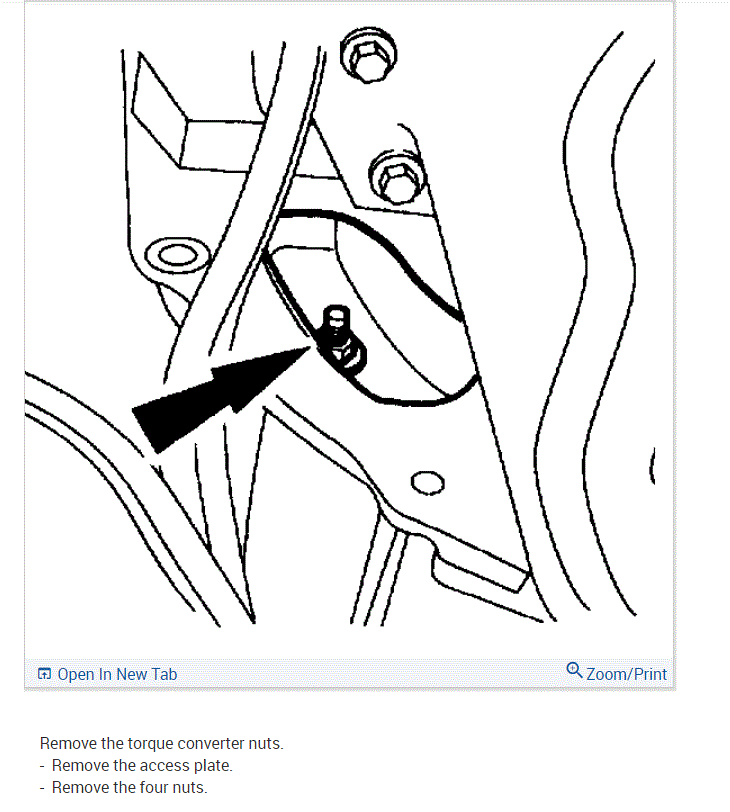 Open In New Tab

Zoom/Print

Remove the torque converter nuts.
- Remove the access plate.
- Remove the four nuts.