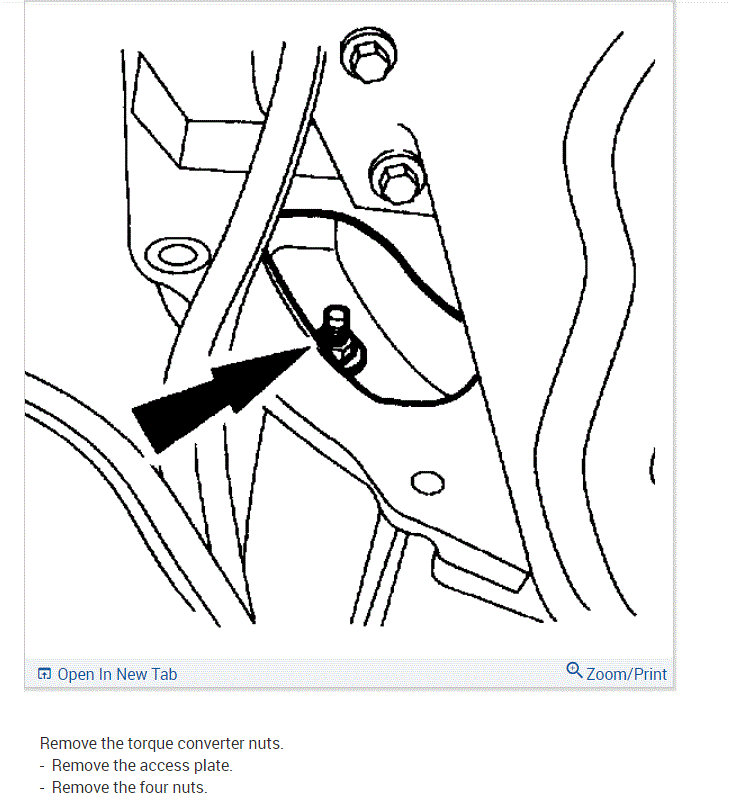 Open In New Tab

Zoom/Print

Remove the torque converter nuts.
- Remove the access plate.
- Remove the four nuts.