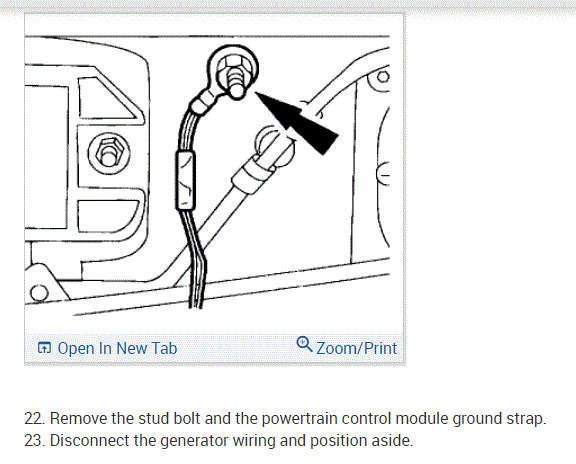 Open In New Tab

Zoom/Print

22. Remove the stud bolt and the powertrain control module ground strap.
23. Disconnect the generator wiring and position aside.