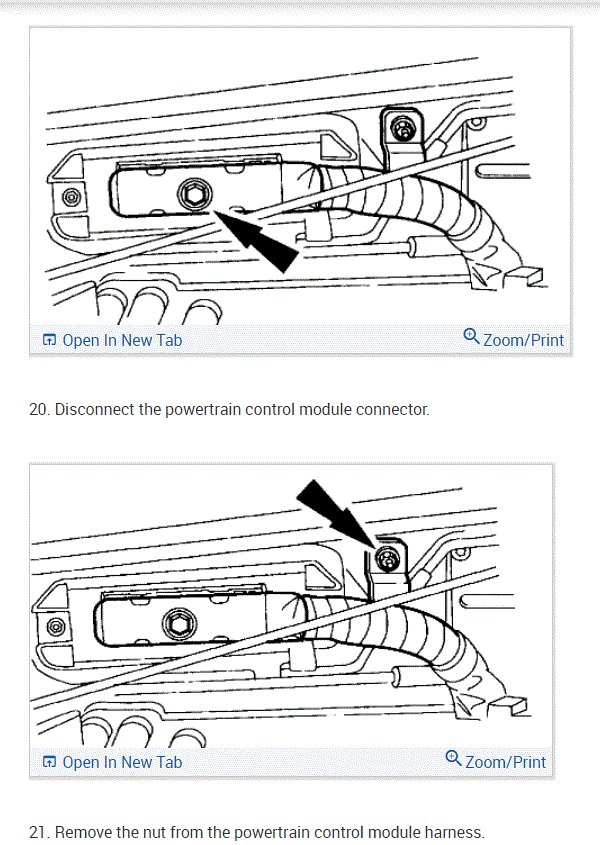 Open In New Tab

Zoom/Print

20. Disconnect the powertrain control module connector.

Open In New Tab

Zoom/Print

21. Remove the nut from the powertrain control module harness.