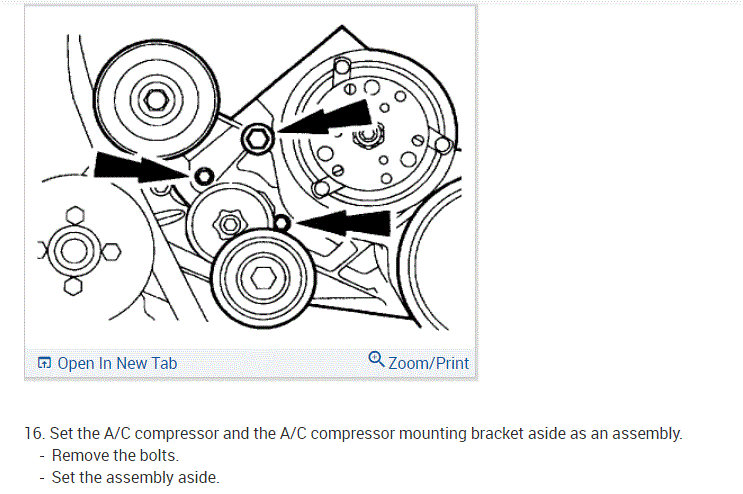 Open In New Tab

Zoom/Print

16. Set the A/C compressor and the A/C compressor mounting bracket aside as an assembly.
- Remove the bolts.
- Set the assembly aside.