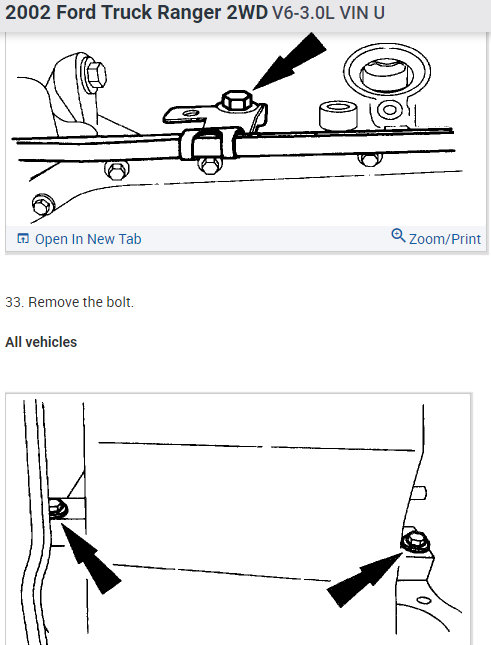 2002 Ford Truck Ranger 2WD V6-3.0L VIN U

Open In New Tab

Zoom/Print

33. Remove the bolt.

All vehicles