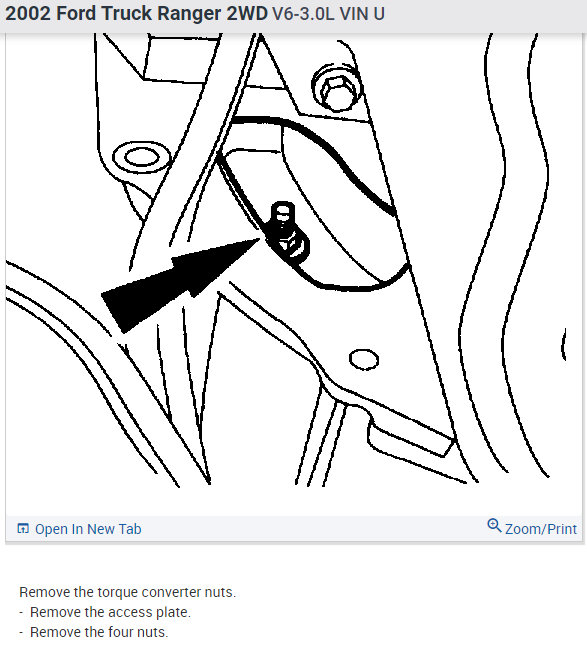 2002 Ford Truck Ranger 2WD V6-3.0L VIN U

Open In New Tab

Zoom/Print

Remove the torque converter nuts.
- Remove the access plate.
- Remove the four nuts.