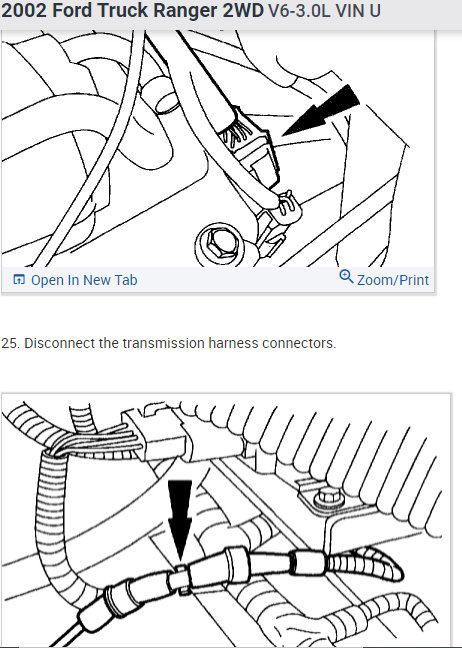 2002 Ford Truck Ranger 2WD V6-3.0L VIN U

Open In New Tab

Zoom/Print

25. Disconnect the transmission harness connectors.