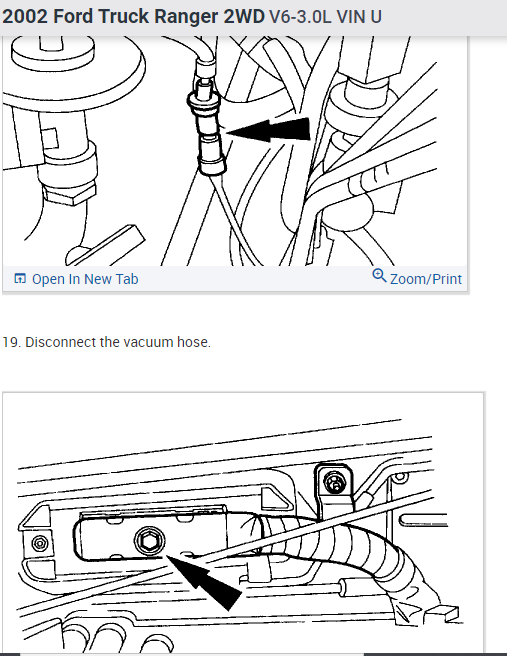 2002 Ford Truck Ranger 2WD V6-3.0L VIN U

Open In New Tab

Zoom/Print

19. Disconnect the vacuum hose.