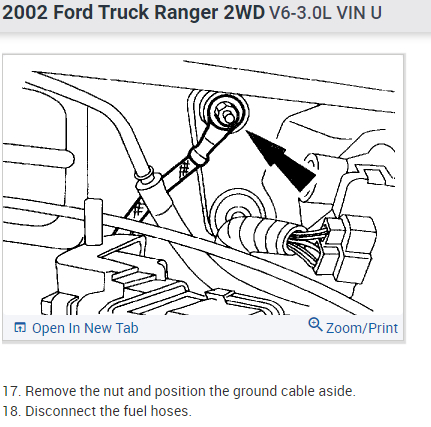 2002 Ford Truck Ranger 2WD V6-3.0L VIN U

Open In New Tab

Zoom/Print

17. Remove the nut and position the ground cable aside.
18. Disconnect the fuel hoses.