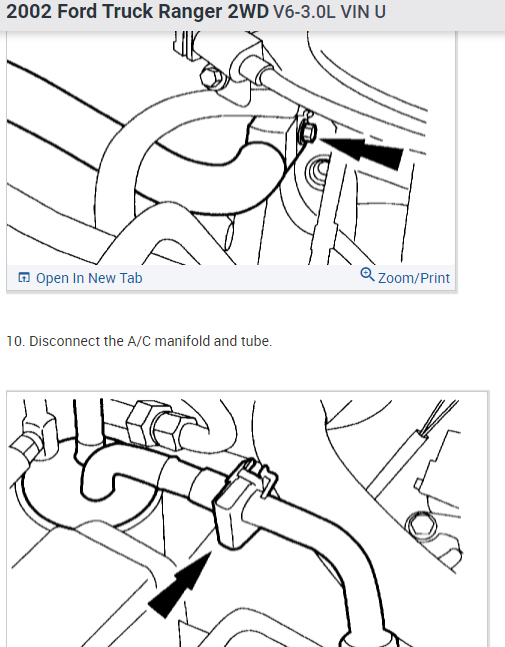 2002 Ford Truck Ranger 2WD V6-3.0L VIN U

Open In New Tab

Zoom/Print

10. Disconnect the A/C manifold and tube.