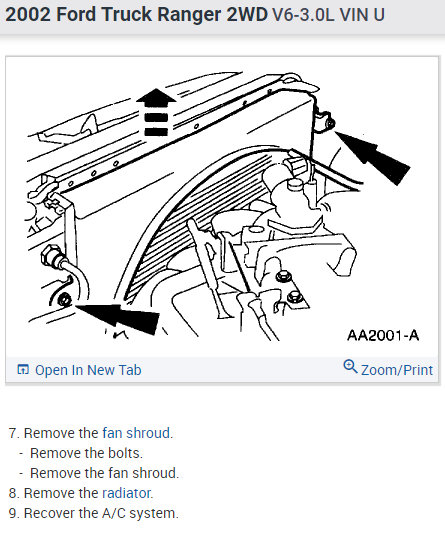 2002 Ford Truck Ranger 2WD V6-3.0L VIN U

AA2001-A

Open In New Tab

Zoom/Print

7. Remove the fan shroud.
- Remove the bolts.
- Remove the fan shroud.
8. Remove the radiator.
9. Recover the A/C system.