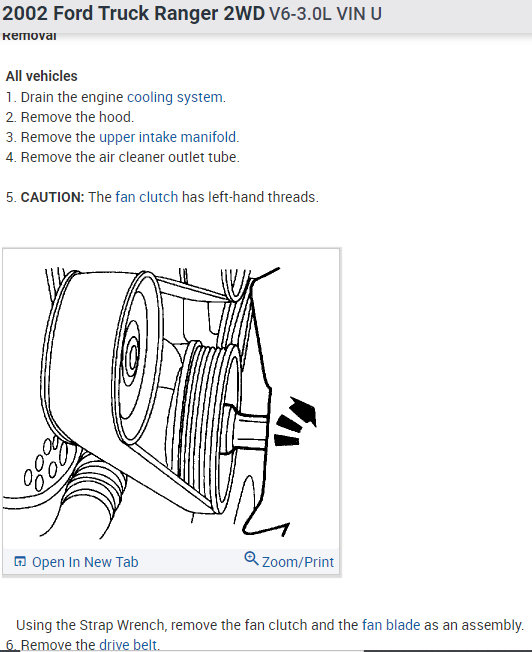 2002 Ford Truck Ranger 2WD V6-3.0L VIN U
Removal

All vehicles
1. Drain the engine cooling system.
2. Remove the hood.
3. Remove the upper intake manifold.
4. Remove the air cleaner outlet tube.

5. CAUTION: The fan clutch has left-hand threads.

Open In New Tab
Zoom/Print

Using the Strap Wrench, remove the fan clutch and the fan blade as an assembly.
6. Remove the drive belt.